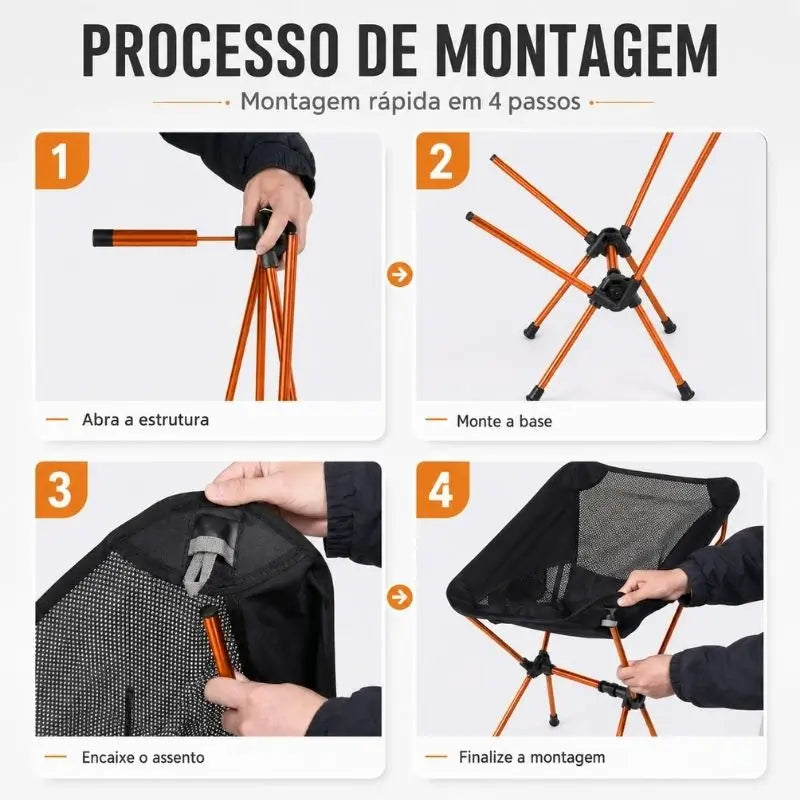 PROCESSO DE MONTAGEM

Montagem rápida em 4 passos

1

Abra a estrutura

2

Monte a base

3

Encaixe o assento

4

Finalize a montagem