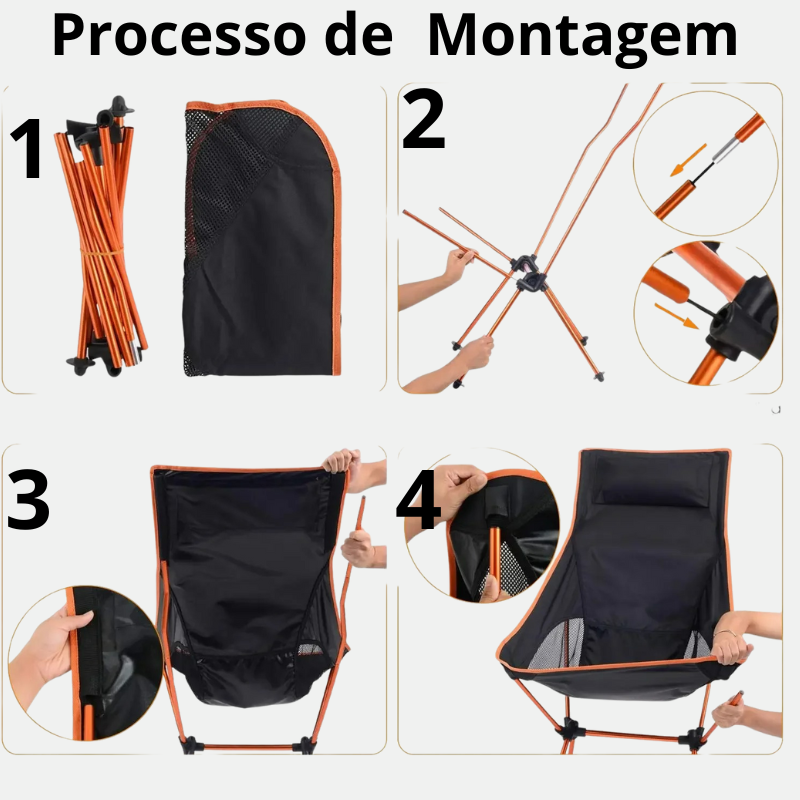 Processo de Montagem

1

2

3

4